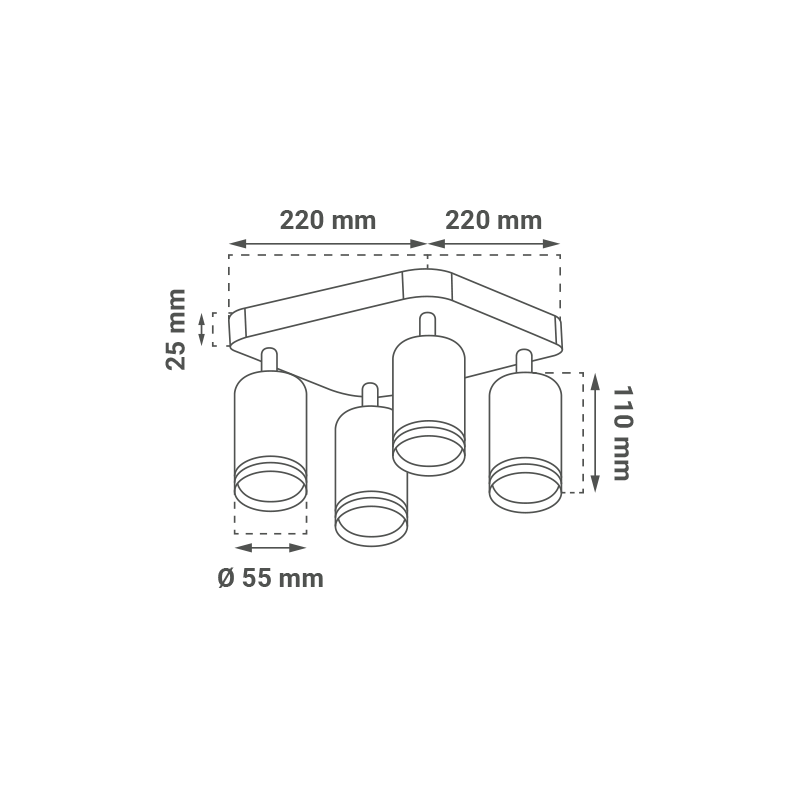 220 mm
220 mm
25 mm
110 mm
Ø 55 mm